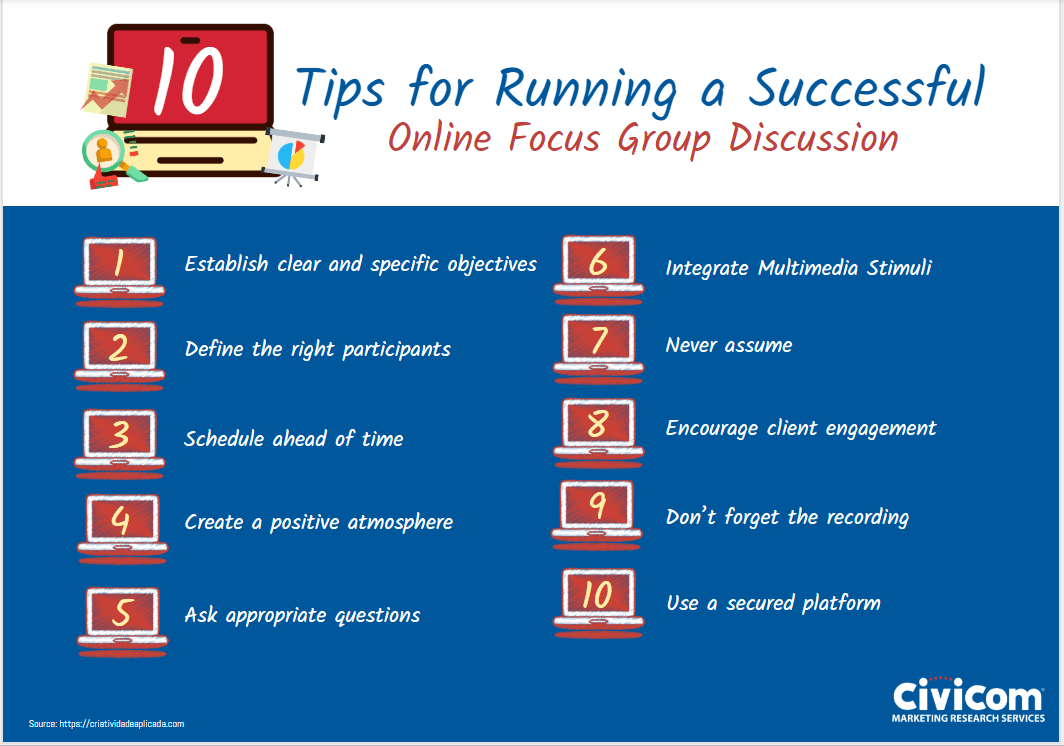 10 Tips for Running a Successful
Online Focus Group Discussion

1 Establish clear and specific objectives

2 Define the right participants

3 Schedule ahead of time

4 Create a positive atmosphere

5 Ask appropriate questions

6 Integrate Multimedia Stimuli

7 Never assume

8 Encourage client engagement

9 Don't forget the recording

10 Use a secured platform

Source: https://criatividadeaplicada.com

Civicom
MARKETING RESEARCH SERVICES